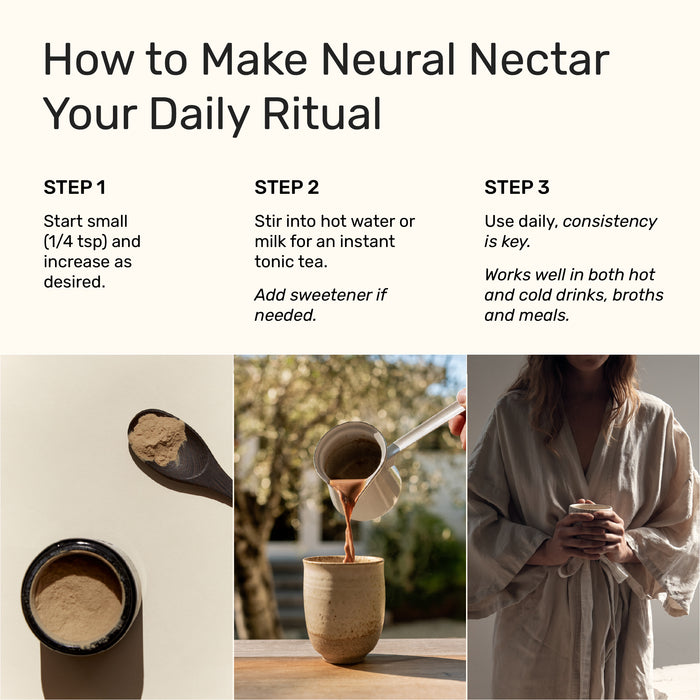 How to Make Neural Nectar Your Daily Ritual

STEP 1

Start small (1/4 tsp) and increase as desired.

STEP 2

Stir into hot water or milk for an instant tonic tea.

Add sweetener if needed.

STEP 3

Use daily, consistency is key.

Works well in both hot and cold drinks, broths and meals.